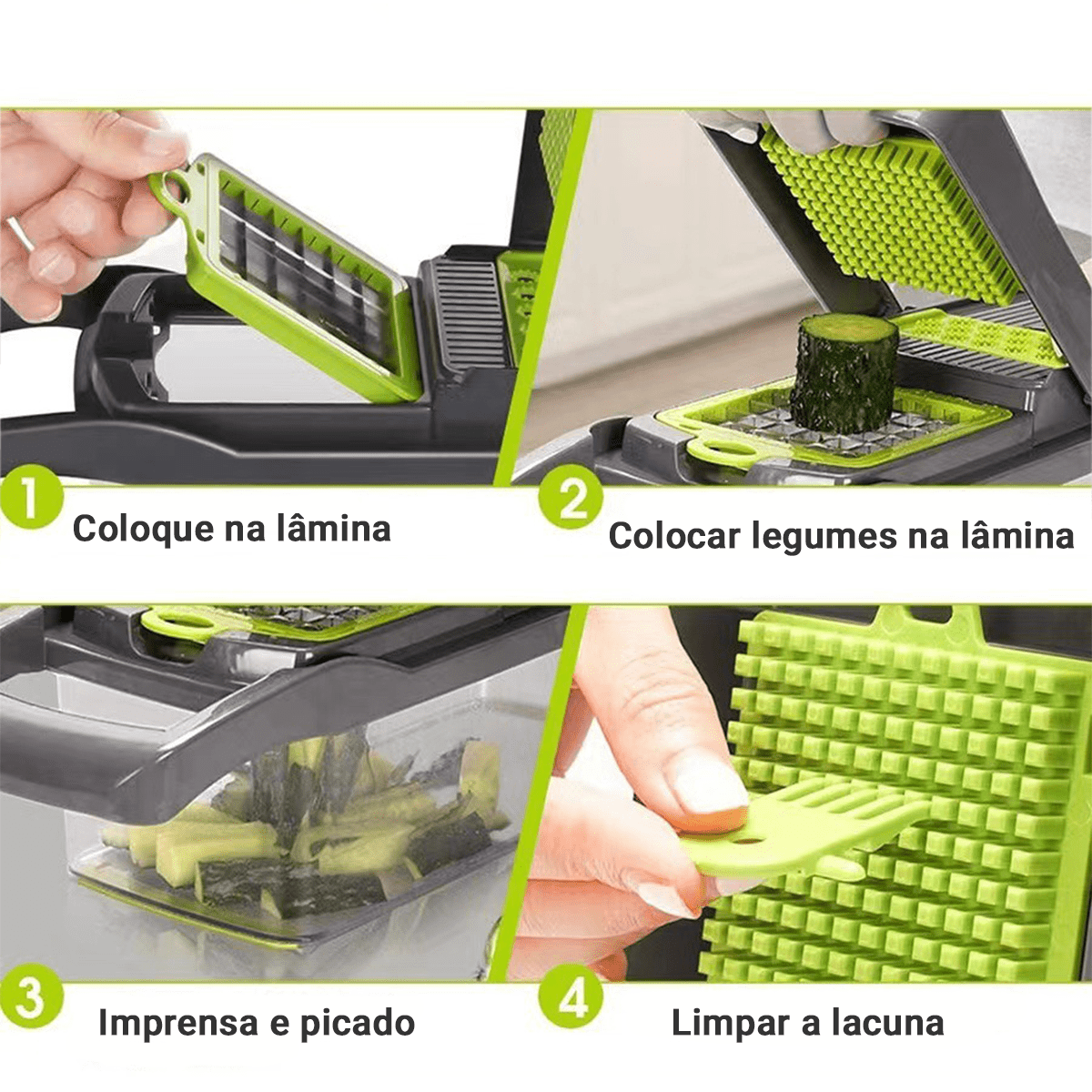 1
Coloque na lâmina

2
Colocar legumes na lâmina

3
Imprensa e picado

4
Limpar a lacuna